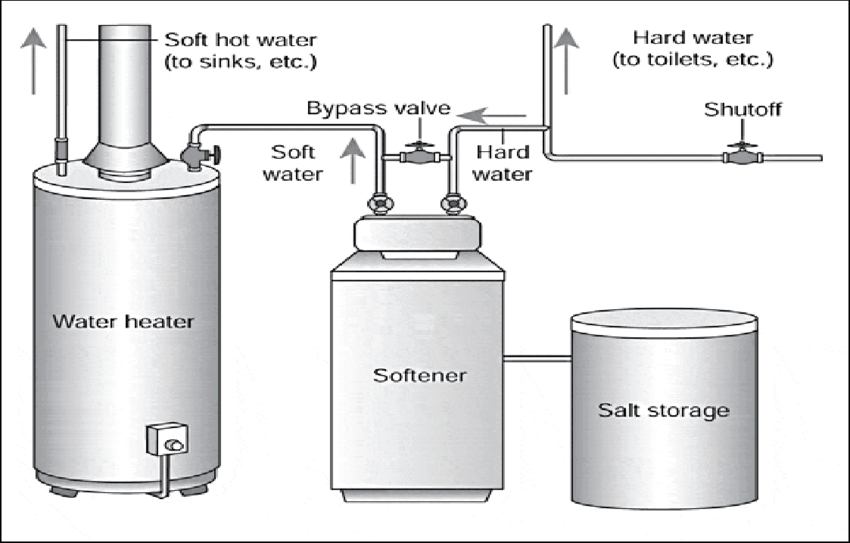 Soft hot water
(to sinks, etc.)

Hard water
(to toilets, etc.)

Bypass valve

Shutoff

Soft
water

Hard
water

Water heater

Softener

Salt storage